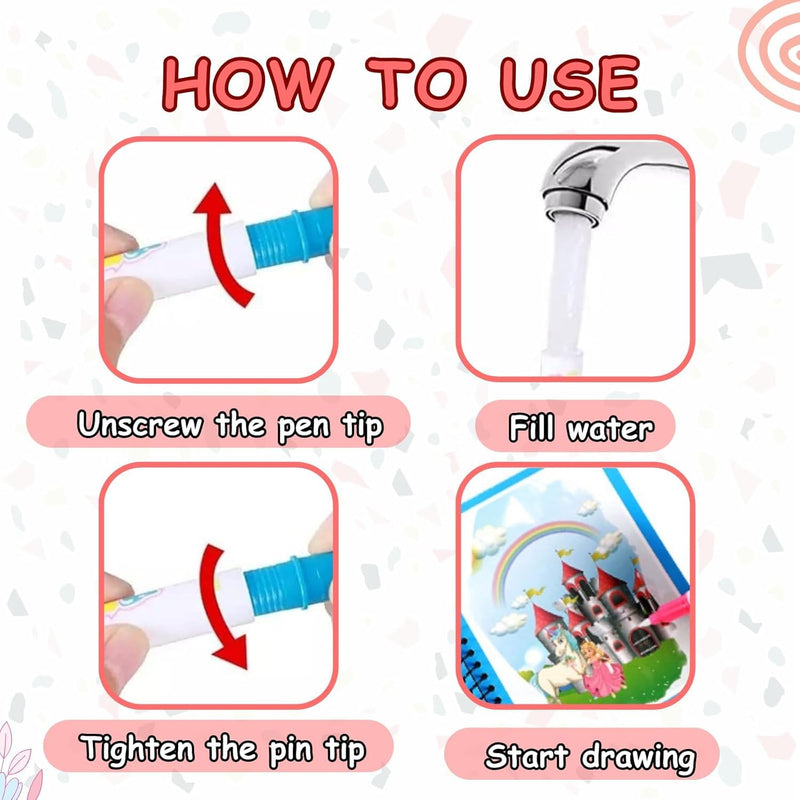 HOW TO USE

Unscrew the pen tip

Fill water

Tighten the pin tip

Start drawing