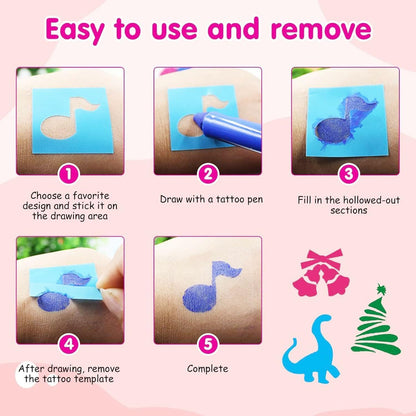 Easy to use and remove

1
Choose a favorite design and stick it on the drawing area

2
Draw with a tattoo pen

3
Fill in the hollowed-out sections

4
After drawing, remove the tattoo template

5
Complete