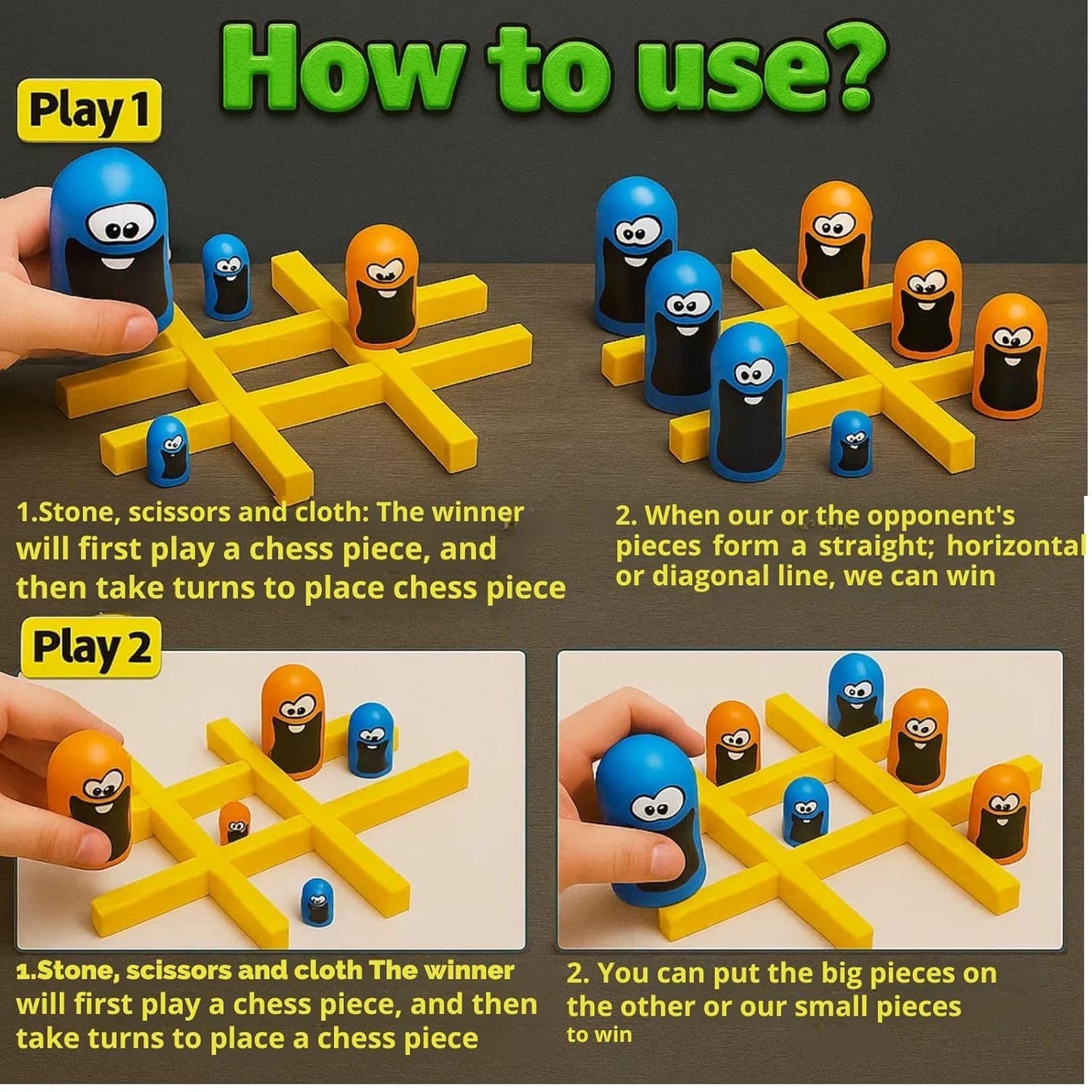 How to use?

Play 1

1.Stone, scissors and cloth: The winner will first play a chess piece, and then take turns to place chess piece

2. When our or the opponent's pieces form a straight; horizontal or diagonal line, we can win

Play 2

1.Stone, scissors and cloth The winner will first play a chess piece, and then take turns to place a chess piece

2. You can put the big pieces on the other or our small pieces to win