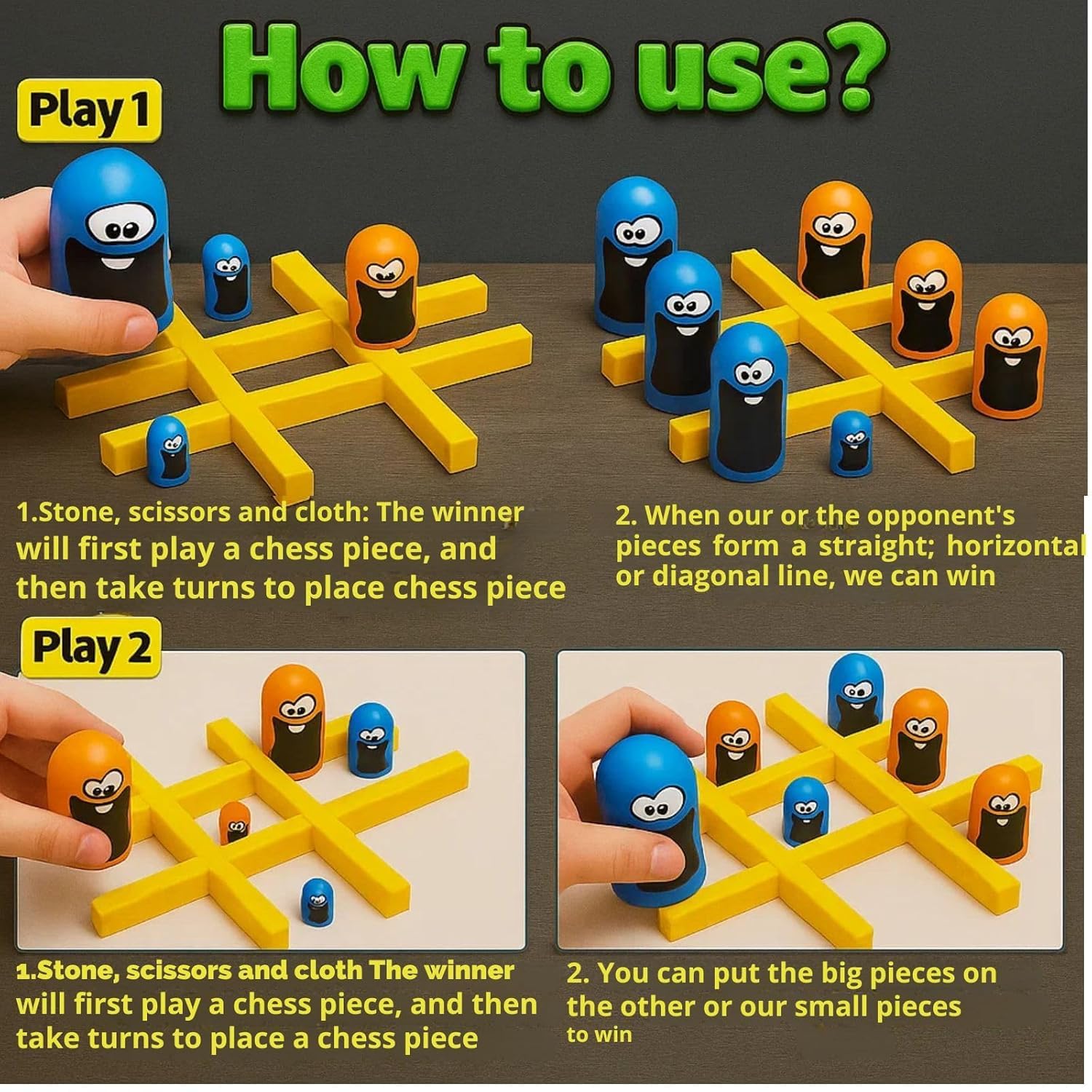 How to use?

Play 1

1.Stone, scissors and cloth: The winner will first play a chess piece, and then take turns to place chess piece

2. When our or the opponent's pieces form a straight; horizontal or diagonal line, we can win

Play 2

1.Stone, scissors and cloth The winner will first play a chess piece, and then take turns to place a chess piece

2. You can put the big pieces on the other or our small pieces to win