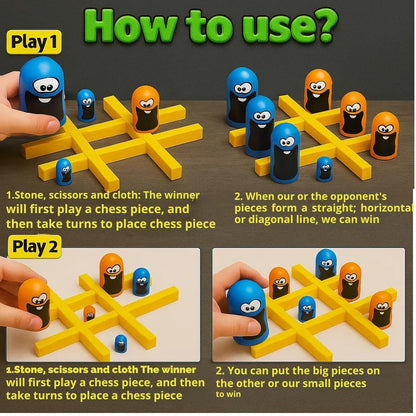 How to use?

Play 1

1.Stone, scissors and cloth: The winner will first play a chess piece, and then take turns to place chess piece

2. When our or the opponent's pieces form a straight; horizontal or diagonal line, we can win

Play 2

1.Stone, scissors and cloth The winner will first play a chess piece, and then take turns to place a chess piece

2. You can put the big pieces on the other or our small pieces to win